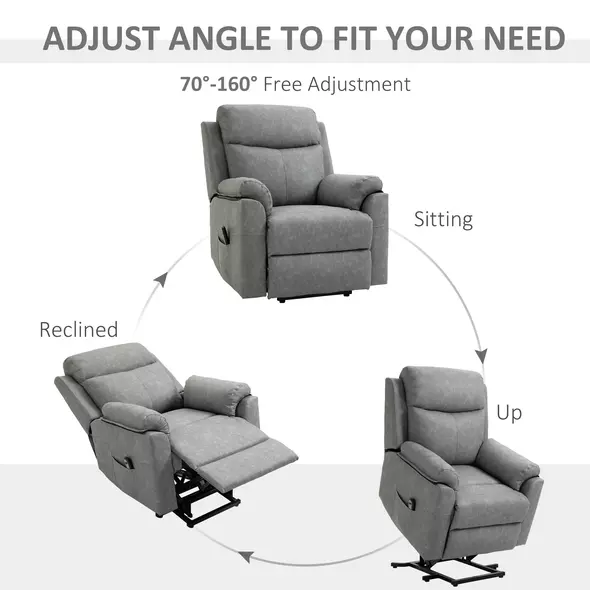 ADJUST ANGLE TO FIT YOUR NEED

70°-160° Free Adjustment

Sitting

Reclined

Up