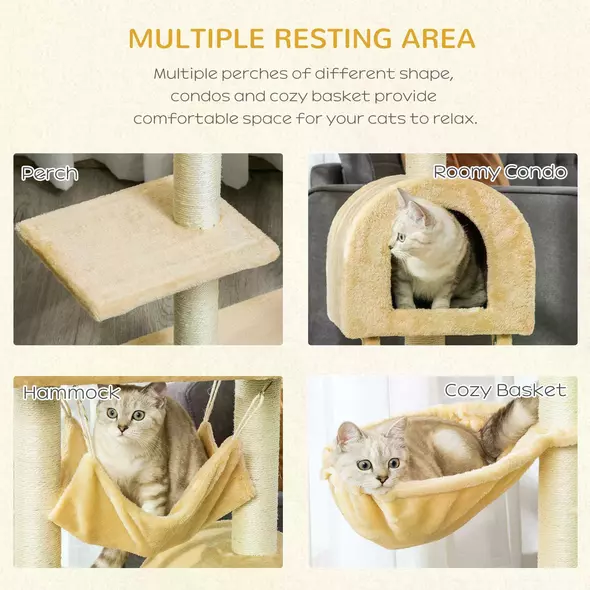 MULTIPLE RESTING AREA

Multiple perches of different shape, condos and cozy basket provide comfortable space for your cats to relax.

Perch

Roomy Condo

Hammock

Cozy Basket