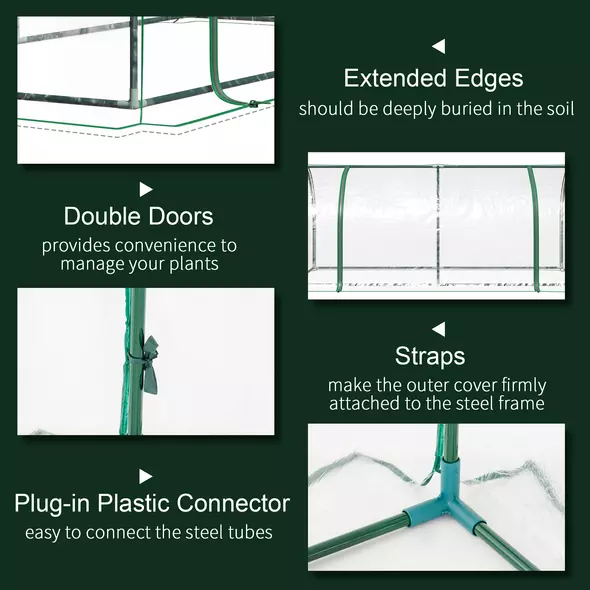 Extended Edges
should be deeply buried in the soil

Double Doors
provides convenience to manage your plants

Straps
make the outer cover firmly attached to the steel frame

Plug-in Plastic Connector
easy to connect the steel tubes