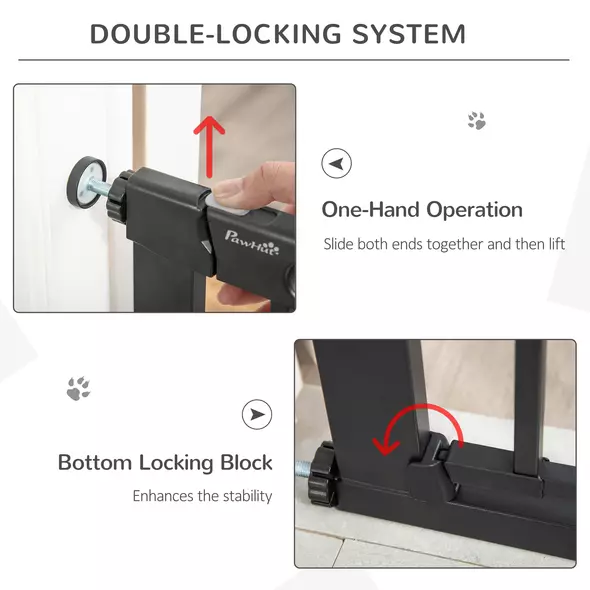 DOUBLE-LOCKING SYSTEM

PawHut

One-Hand Operation

Slide both ends together and then lift

Bottom Locking Block

Enhances the stability