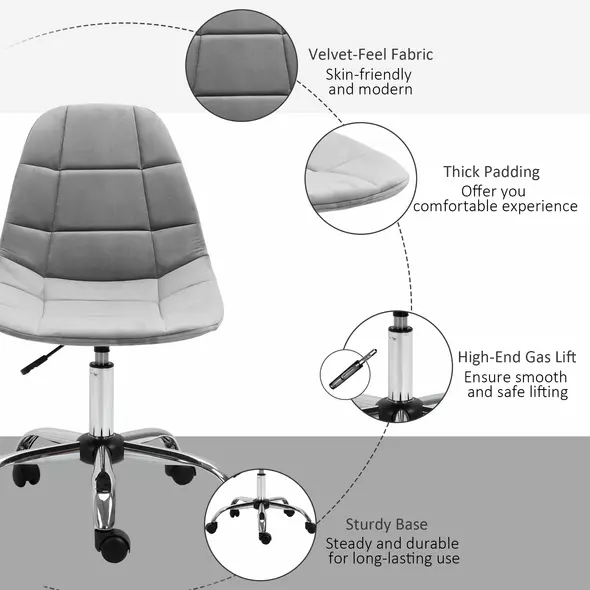 Velvet-Feel Fabric
Skin-friendly and modern

Thick Padding
Offer you comfortable experience

High-End Gas Lift
Ensure smooth and safe lifting

Sturdy Base
Steady and durable for long-lasting use