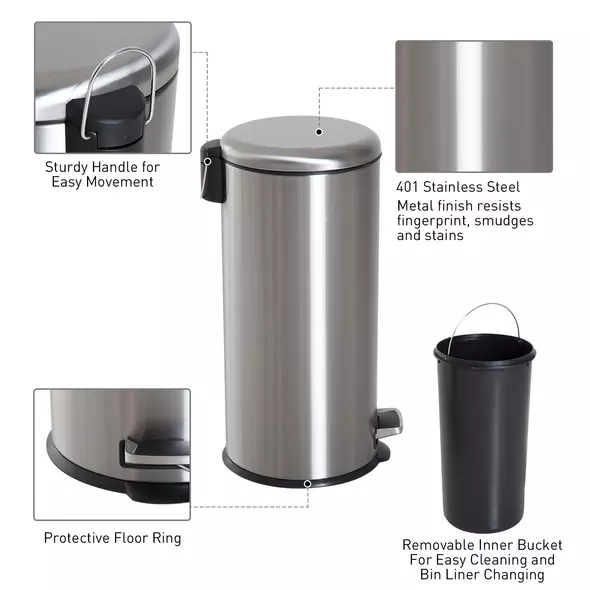 Sturdy Handle for Easy Movement

401 Stainless Steel

Metal finish resists fingerprint, smudges and stains

Protective Floor Ring

Removable Inner Bucket For Easy Cleaning and Bin Liner Changing