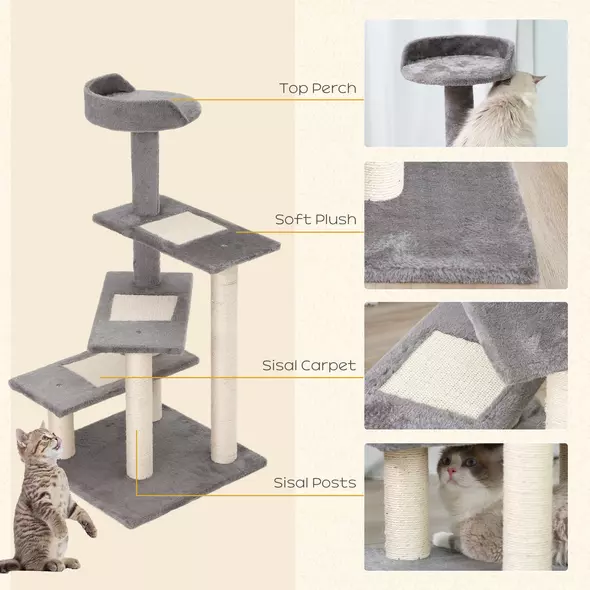 Top Perch

Soft Plush

Sisal Carpet

Sisal Posts