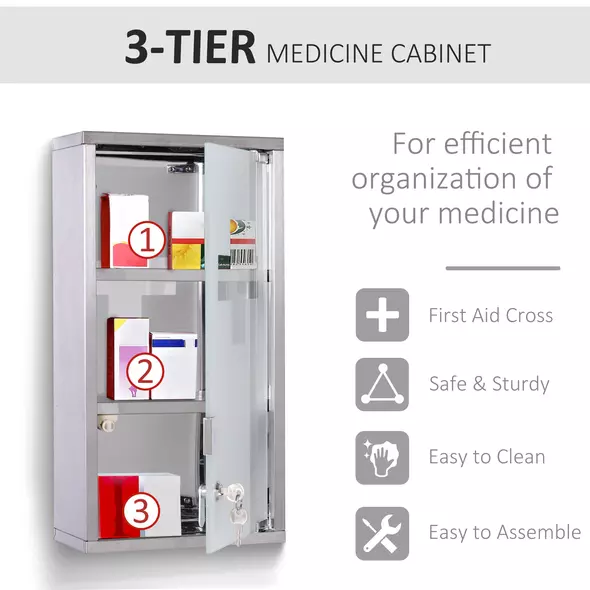 3-TIER MEDICINE CABINET

1

2

3

For efficient organization of your medicine

First Aid Cross

Safe & Sturdy

Easy to Clean

Easy to Assemble