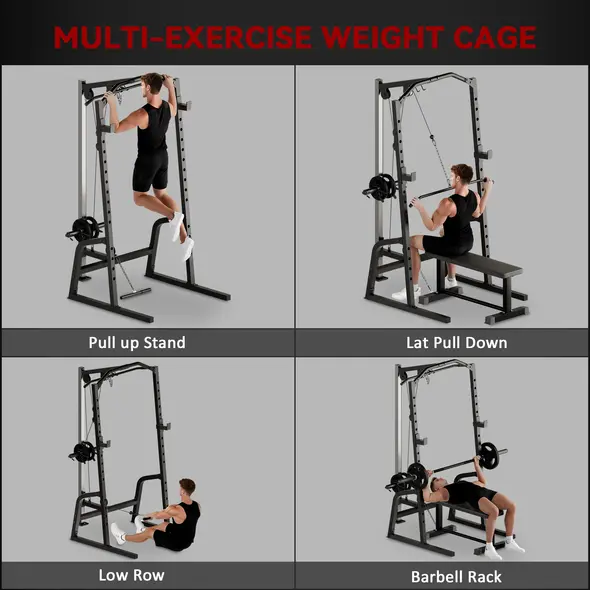 MULTI-EXERCISE WEIGHT CAGE

Pull up Stand

Lat Pull Down

Low Row

Barbell Rack