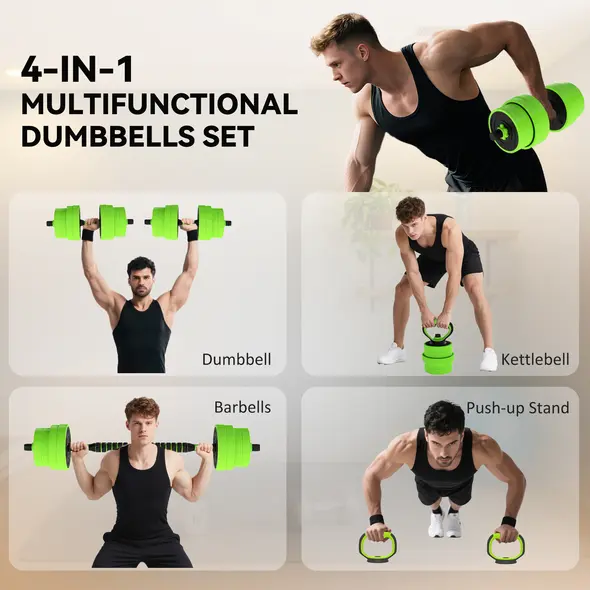 4-IN-1
MULTIFUNCTIONAL
DUMBBELLS SET

Dumbbell

Kettlebell

Barbells

Push-up Stand