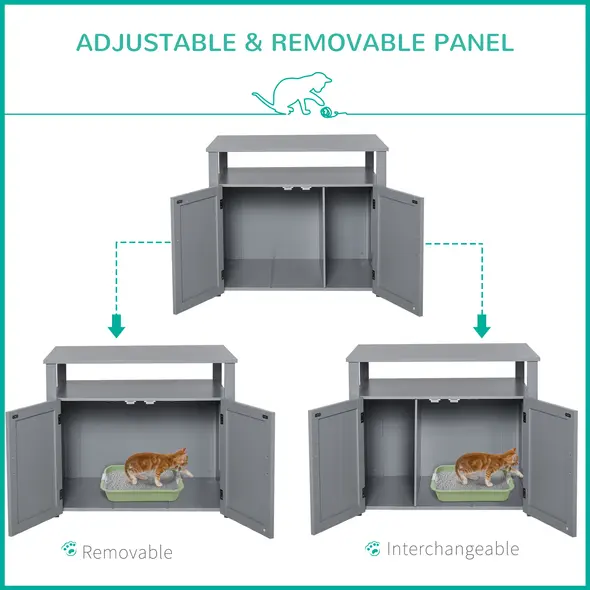 ADJUSTABLE & REMOVABLE PANEL

Removable

Interchangeable