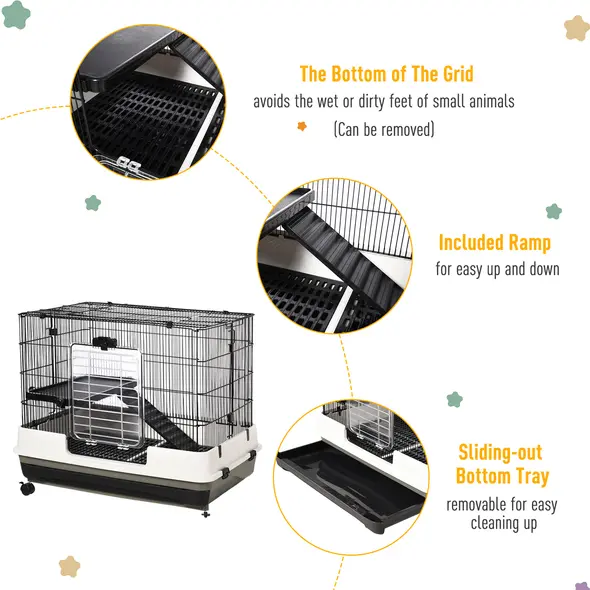 The Bottom of The Grid
avoids the wet or dirty feet of small animals
(Can be removed)

Included Ramp
for easy up and down

Sliding-out Bottom Tray
removable for easy cleaning up