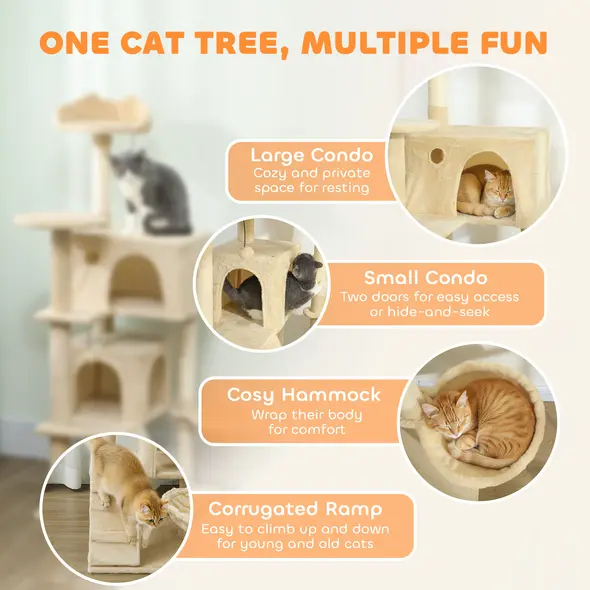 ONE CAT TREE, MULTIPLE FUN

Large Condo
Cozy and private space for resting

Small Condo
Two doors for easy access or hide-and-seek

Cosy Hammock
Wrap their body for comfort

Corrugated Ramp
Easy to climb up and down for young and old cats