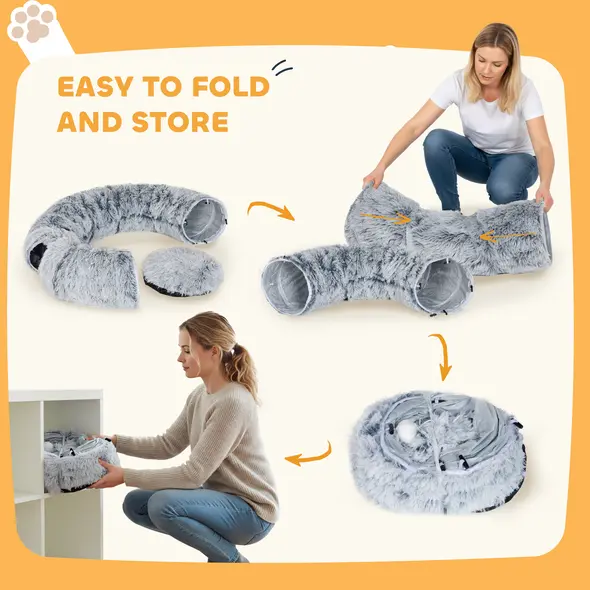 EASY TO FOLD AND STORE