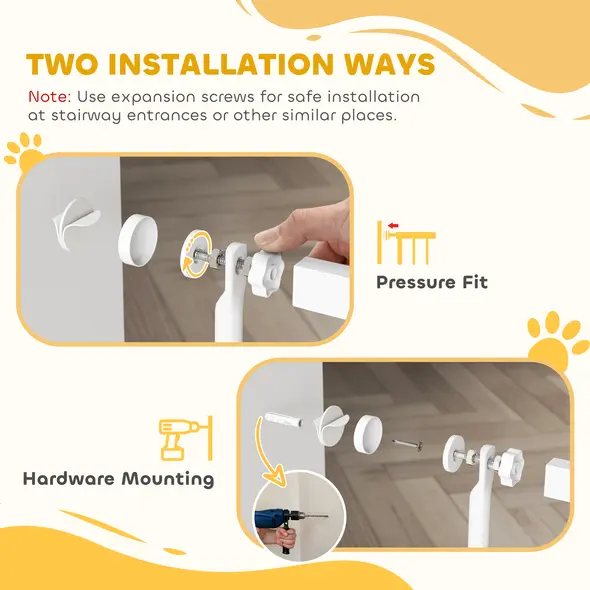 TWO INSTALLATION WAYS

Note: Use expansion screws for safe installation at stairway entrances or other similar places.

Pressure Fit

Hardware Mounting