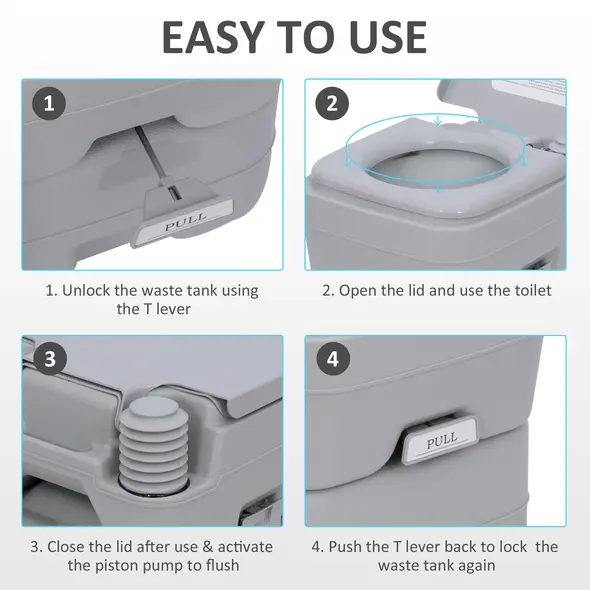 EASY TO USE

1

PULL

1. Unlock the waste tank using the T lever

2

2. Open the lid and use the toilet

3

3. Close the lid after use & activate the piston pump to flush

4

PULL

4. Push the T lever back to lock the waste tank again