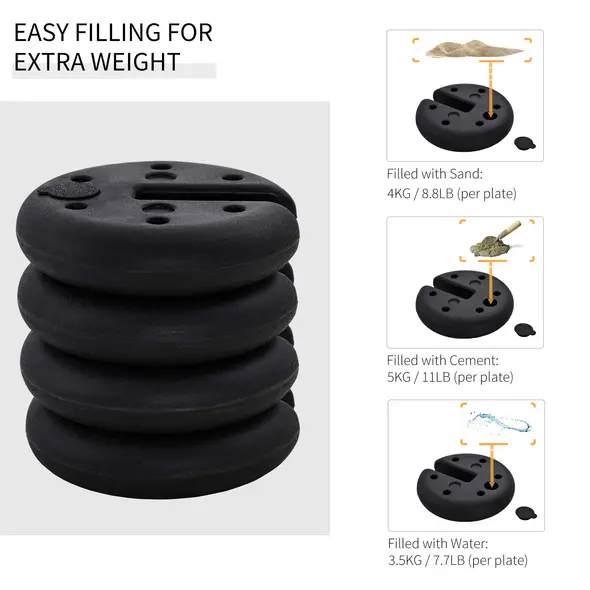 EASY FILLING FOR EXTRA WEIGHT

Filled with Sand:
4KG / 8.8LB (per plate)

Filled with Cement:
5KG / 11LB (per plate)

Filled with Water:
3.5KG / 7.7LB (per plate)