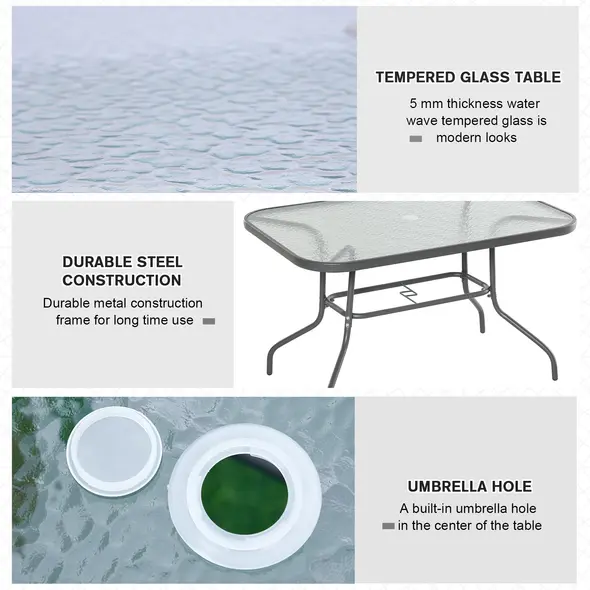 TEMPERED GLASS TABLE

5 mm thickness water wave tempered glass is modern looks

DURABLE STEEL CONSTRUCTION

Durable metal construction frame for long time use

UMBRELLA HOLE

A built-in umbrella hole in the center of the table