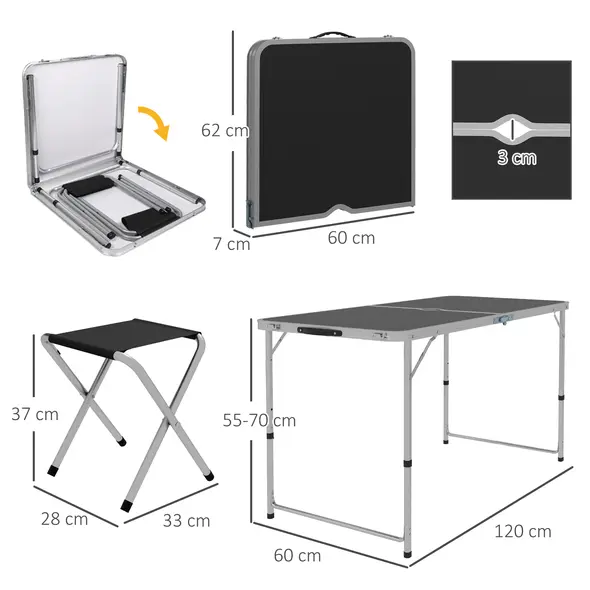 62 cm

7 cm

60 cm

3 cm

37 cm

28 cm

33 cm

55-70 cm

60 cm

120 cm