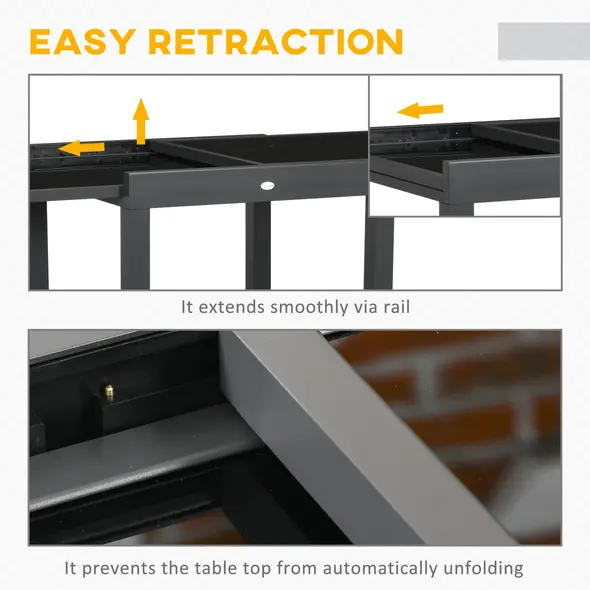 EASY RETRACTION

It extends smoothly via rail

It prevents the table top from automatically unfolding