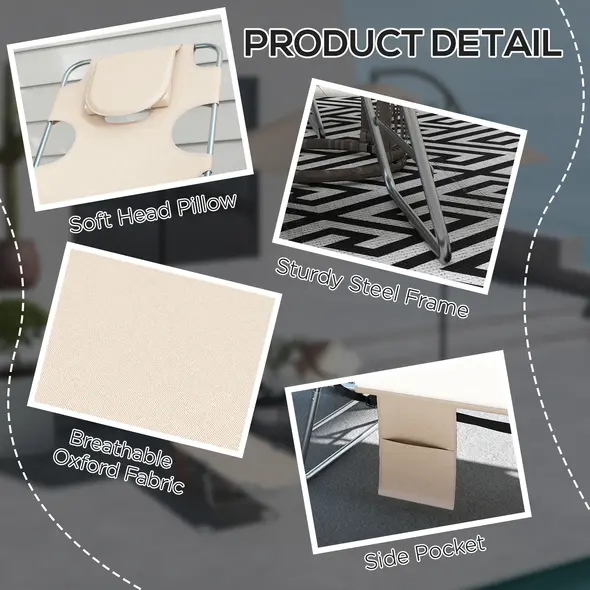 PRODUCT DETAIL

Soft Head Pillow

Sturdy Steel Frame

Breathable Oxford Fabric

Side Pocket