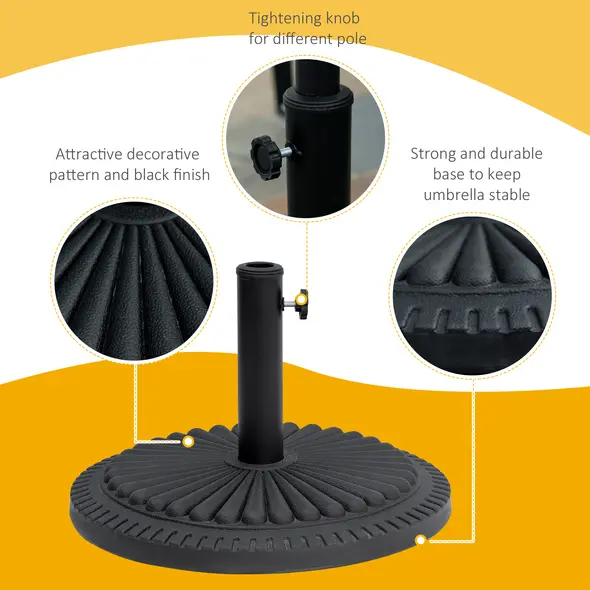 Tightening knob for different pole

Attractive decorative pattern and black finish

Strong and durable base to keep umbrella stable