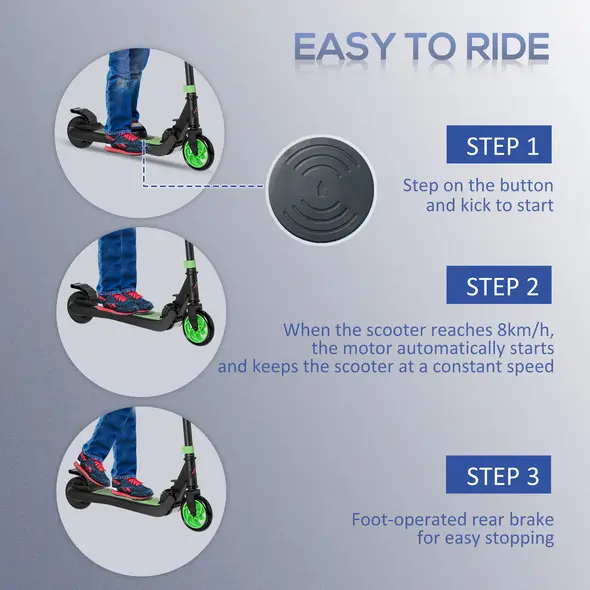 EASY TO RIDE

STEP 1

Step on the button and kick to start

STEP 2

When the scooter reaches 8km/h, the motor automatically starts and keeps the scooter at a constant speed

STEP 3

Foot-operated rear brake for easy stopping