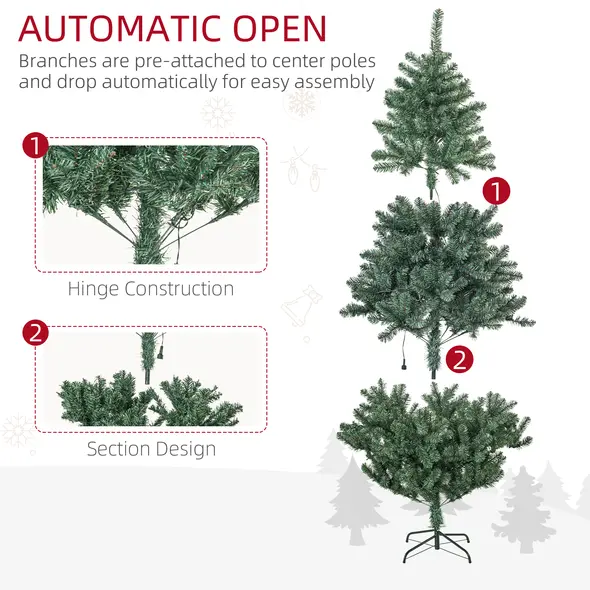 AUTOMATIC OPEN

Branches are pre-attached to center poles and drop automatically for easy assembly

1

Hinge Construction

2

Section Design

1

2