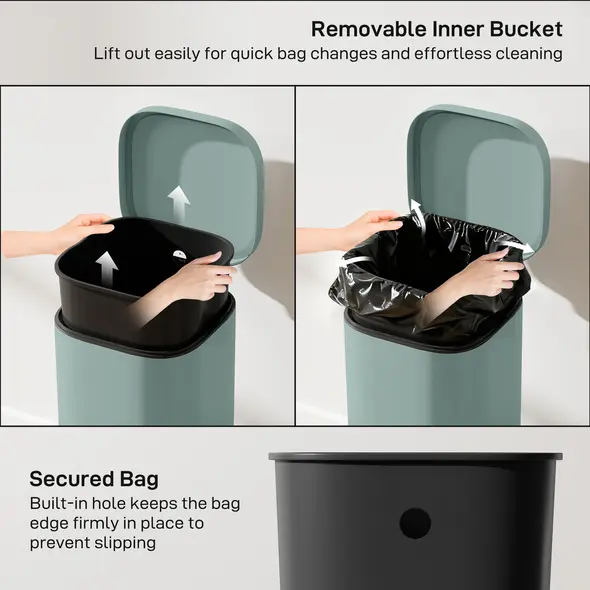 Removable Inner Bucket
Lift out easily for quick bag changes and effortless cleaning

Secured Bag
Built-in hole keeps the bag edge firmly in place to prevent slipping