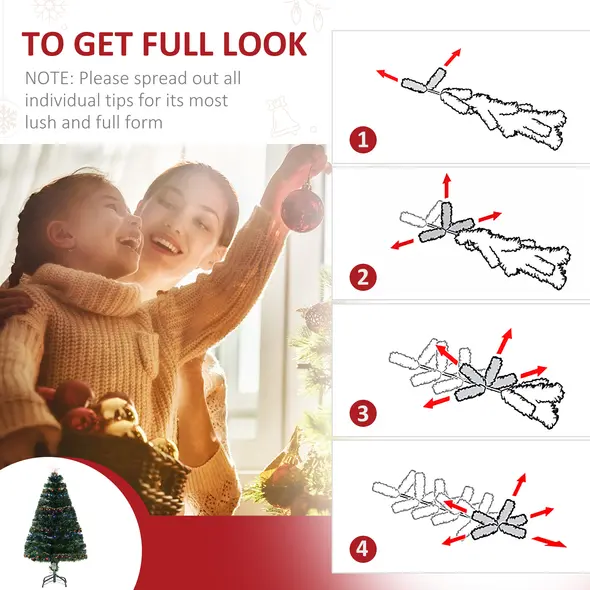 TO GET FULL LOOK

NOTE: Please spread out all individual tips for its most lush and full form

1

2

3

4