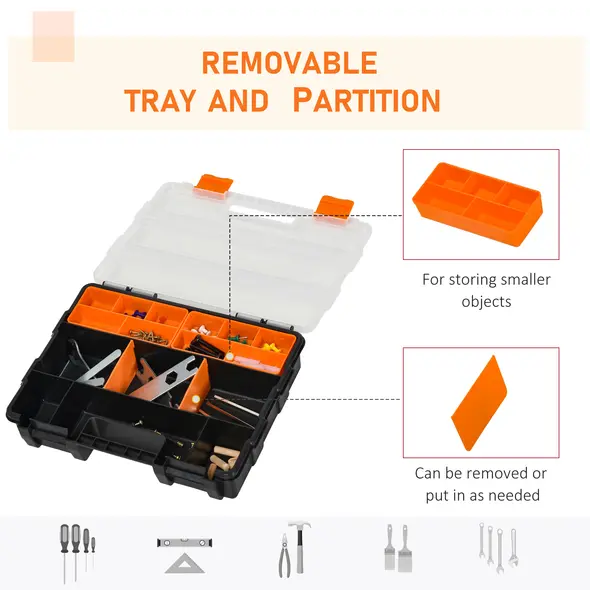 REMOVABLE
TRAY AND PARTITION

For storing smaller objects

Can be removed or put in as needed