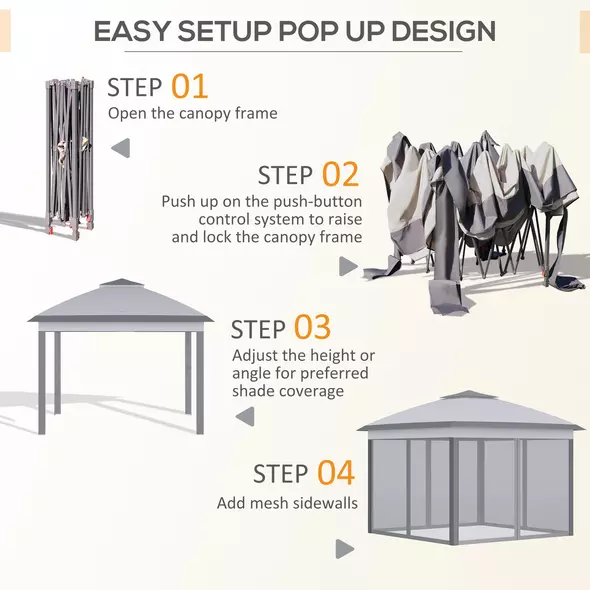 EASY SETUP POP UP DESIGN

STEP 01
Open the canopy frame

STEP 02
Push up on the push-button control system to raise and lock the canopy frame

STEP 03
Adjust the height or angle for preferred shade coverage

STEP 04
Add mesh sidewalls