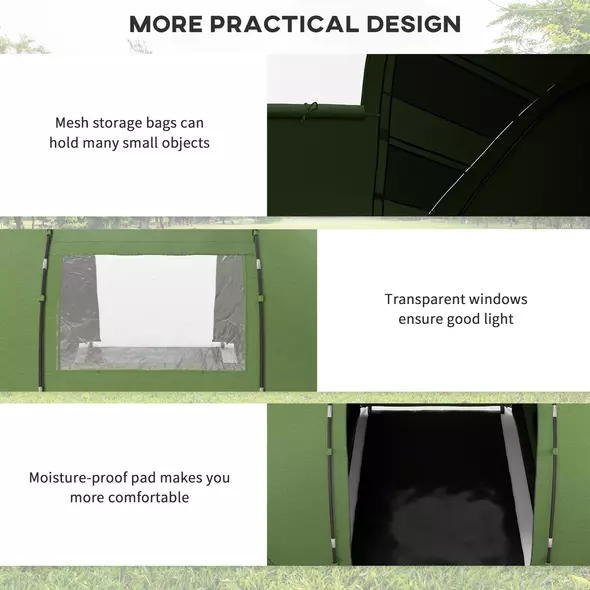 MORE PRACTICAL DESIGN

Mesh storage bags can hold many small objects

Transparent windows ensure good light

Moisture-proof pad makes you more comfortable