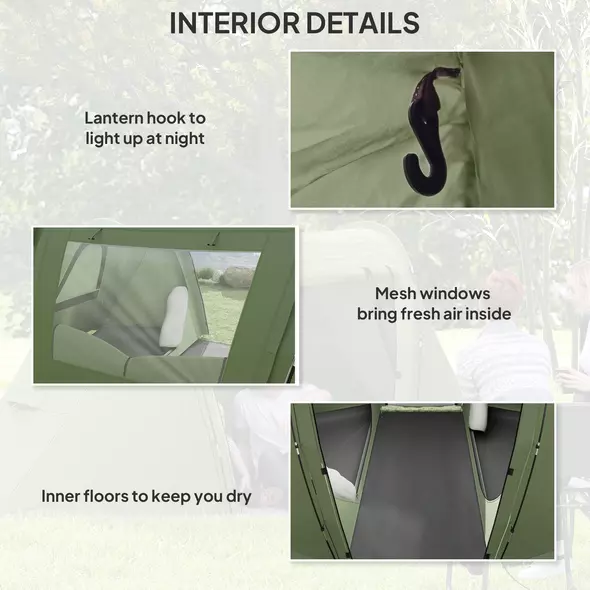 INTERIOR DETAILS

Lantern hook to light up at night

Mesh windows bring fresh air inside

Inner floors to keep you dry