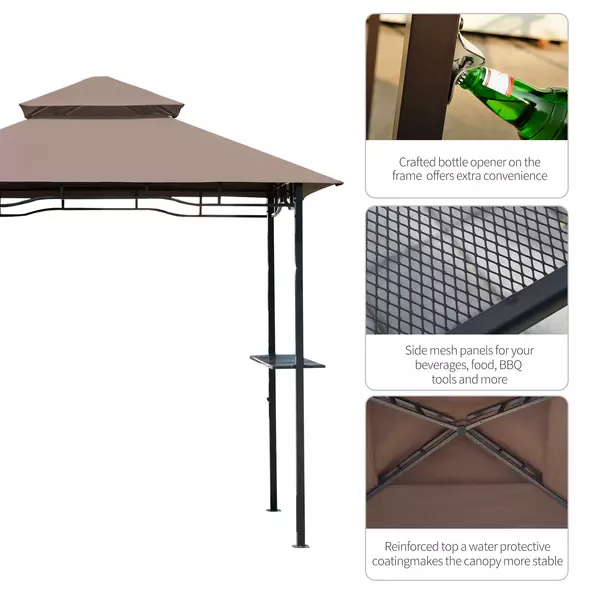 Crafted bottle opener on the frame  offers extra convenience

Side mesh panels for your beverages, food, BBQ tools and more

Reinforced top a water protective coatingmakes the canopy more stable