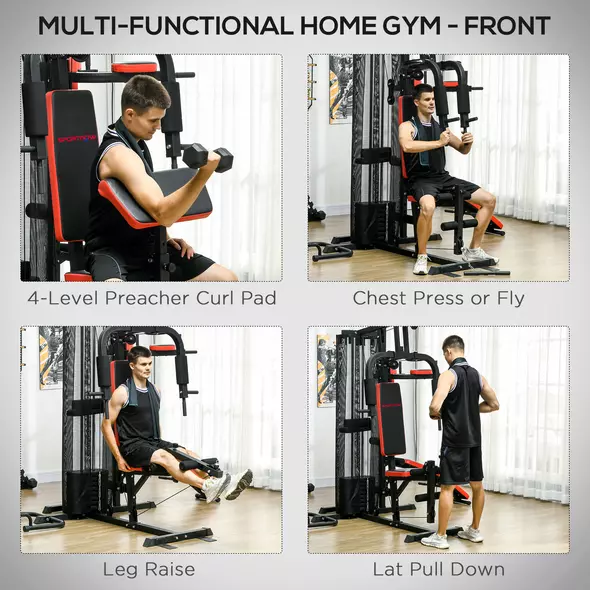 MULTI-FUNCTIONAL HOME GYM - FRONT

SPORTNOW

4-Level Preacher Curl Pad

Chest Press or Fly

Leg Raise

SPORTNOW

Lat Pull Down