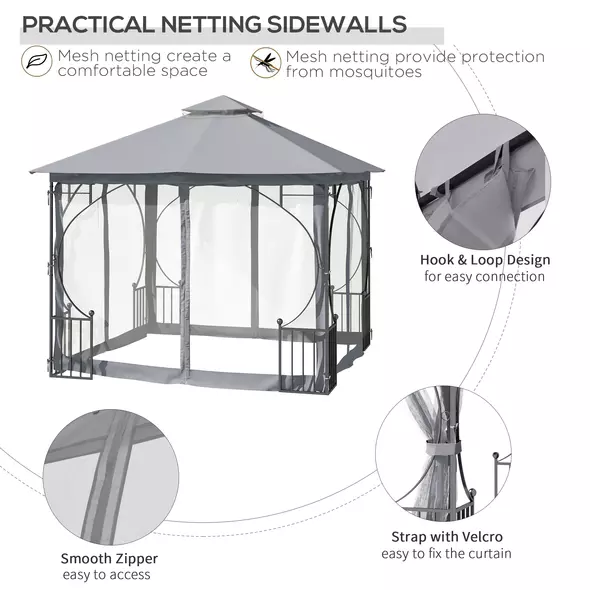 PRACTICAL NETTING SIDEWALLS

Mesh netting create a comfortable space

Mesh netting provide protection from mosquitoes

Hook & Loop Design
for easy connection

Smooth Zipper
easy to access

Strap with Velcro
easy to fix the curtain