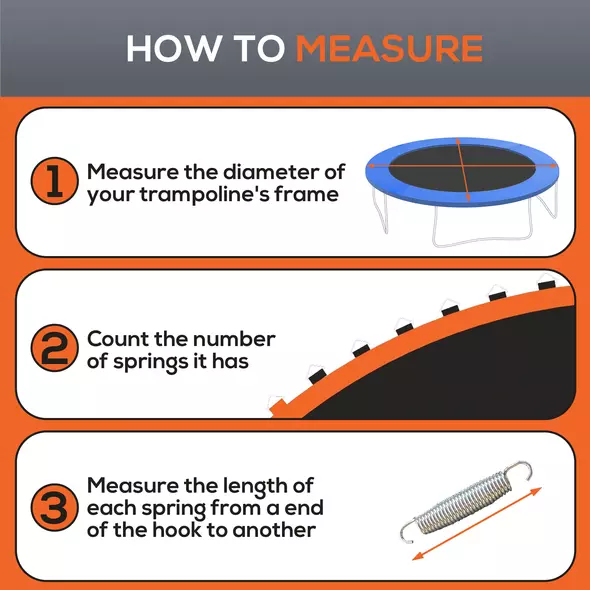 HOW TO MEASURE

1 Measure the diameter of your trampoline's frame

2 Count the number of springs it has

3 Measure the length of each spring from a end of the hook to another