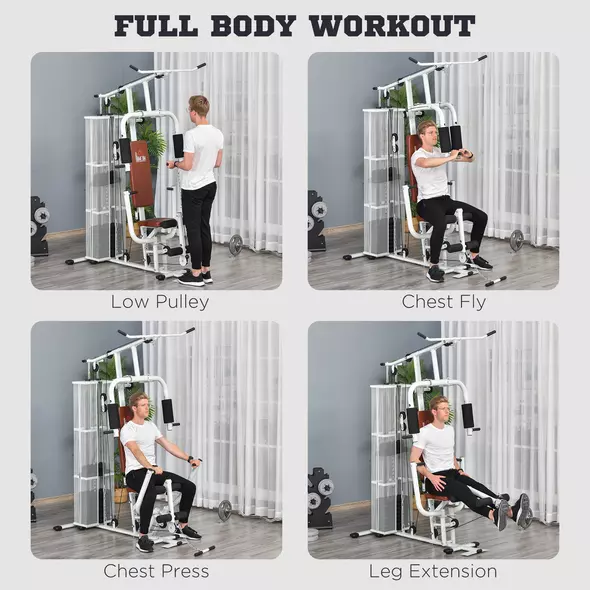 FULL BODY WORKOUT

Low Pulley

Chest Fly

Chest Press

Leg Extension