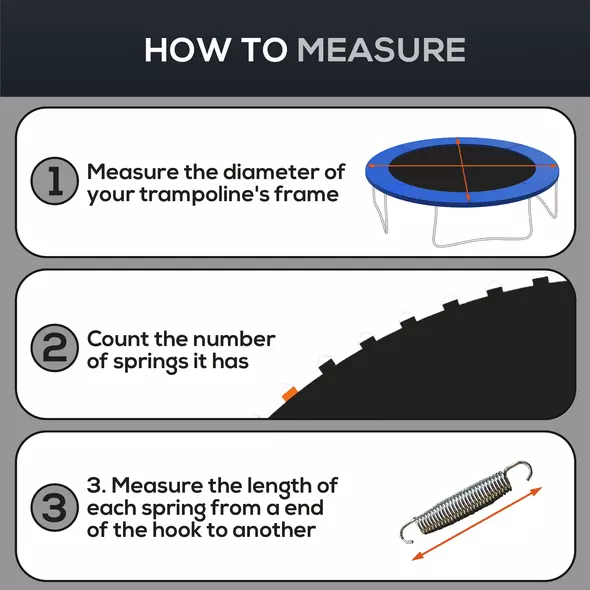 HOW TO MEASURE

1 Measure the diameter of your trampoline's frame

2 Count the number of springs it has

3 3. Measure the length of each spring from a end of the hook to another