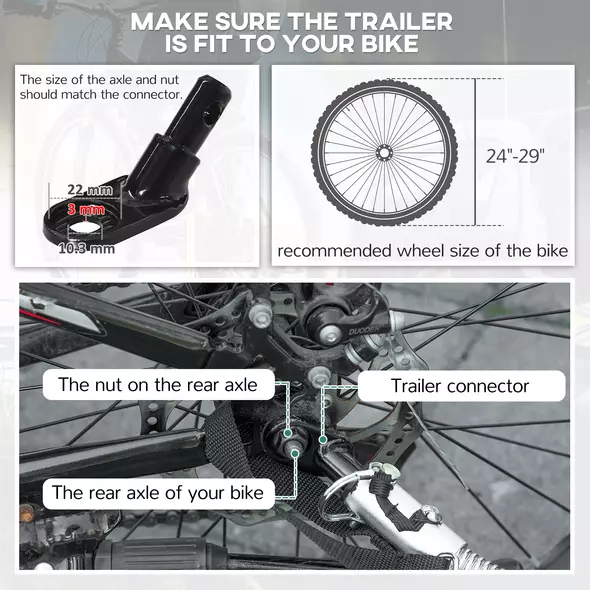 MAKE SURE THE TRAILER IS FIT TO YOUR BIKE

The size of the axle and nut should match the connector.

22 mm
3 mm
10.3 mm

24"-29"

recommended wheel size of the bike

DUODER

The nut on the rear axle

Trailer connector

The rear axle of your bike