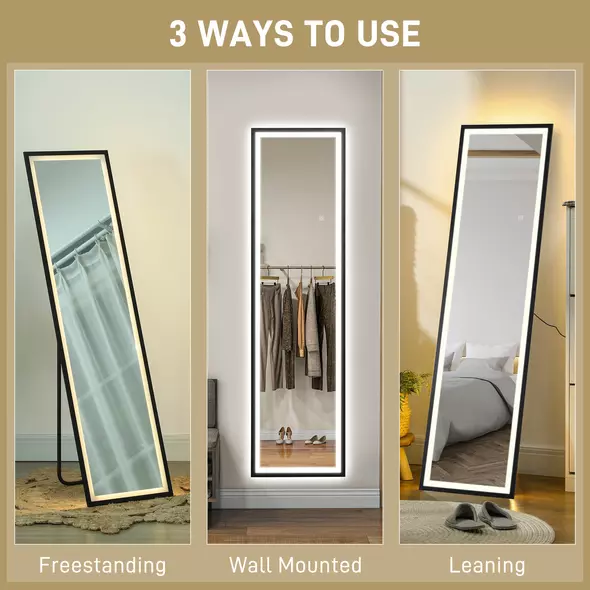 3 WAYS TO USE

Freestanding

Wall Mounted

Leaning