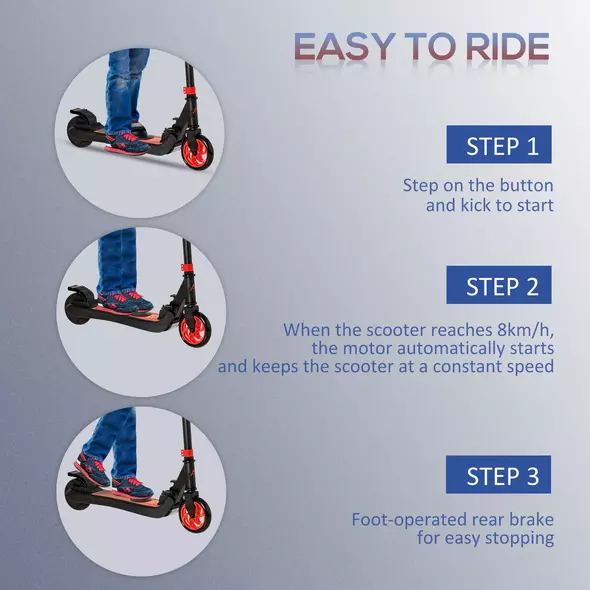 EASY TO RIDE

STEP 1

Step on the button and kick to start

STEP 2

When the scooter reaches 8km/h, the motor automatically starts and keeps the scooter at a constant speed

STEP 3

Foot-operated rear brake for easy stopping