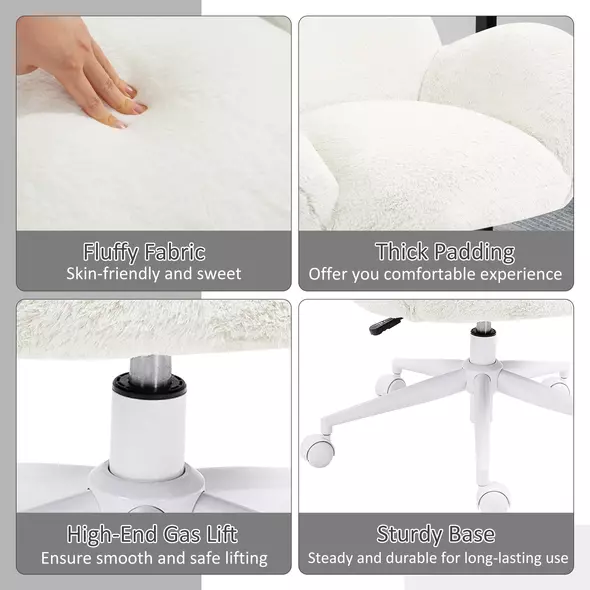 Fluffy Fabric
Skin-friendly and sweet

Thick Padding
Offer you comfortable experience

High-End Gas Lift
Ensure smooth and safe lifting

Sturdy Base
Steady and durable for long-lasting use