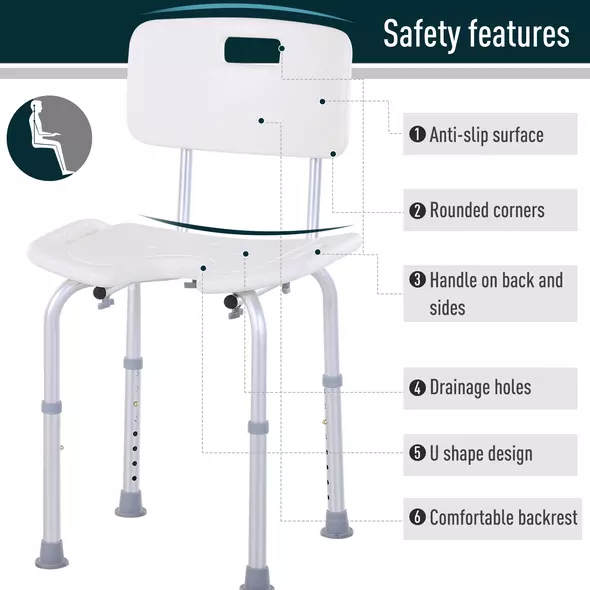 Safety features

❶ Anti-slip surface

❷ Rounded corners

❸ Handle on back and sides

❹ Drainage holes

❺ U shape design

❻ Comfortable backrest