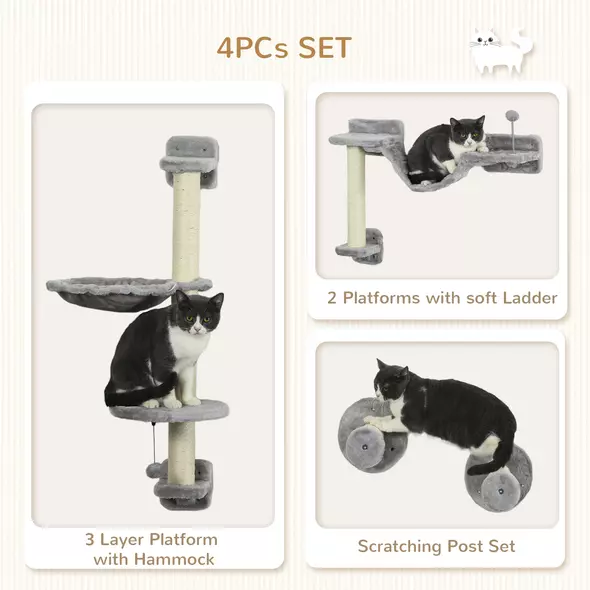 4PCs SET

3 Layer Platform with Hammock

2 Platforms with soft Ladder

Scratching Post Set