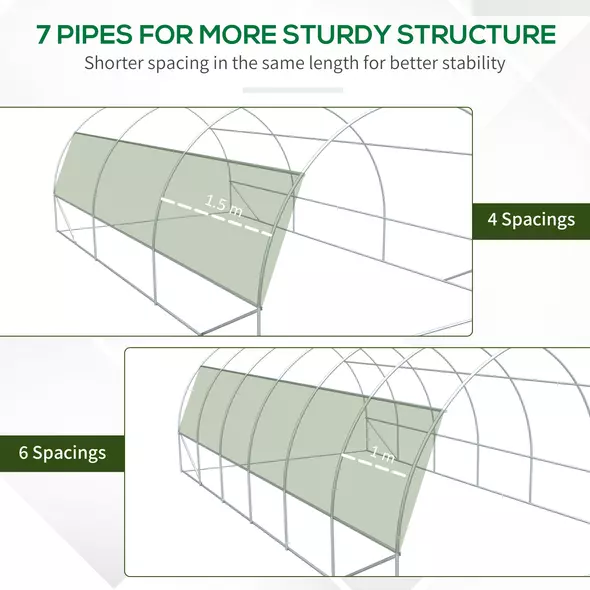 7 PIPES FOR MORE STURDY STRUCTURE

Shorter spacing in the same length for better stability

1.5 m

4 Spacings

6 Spacings

1 m