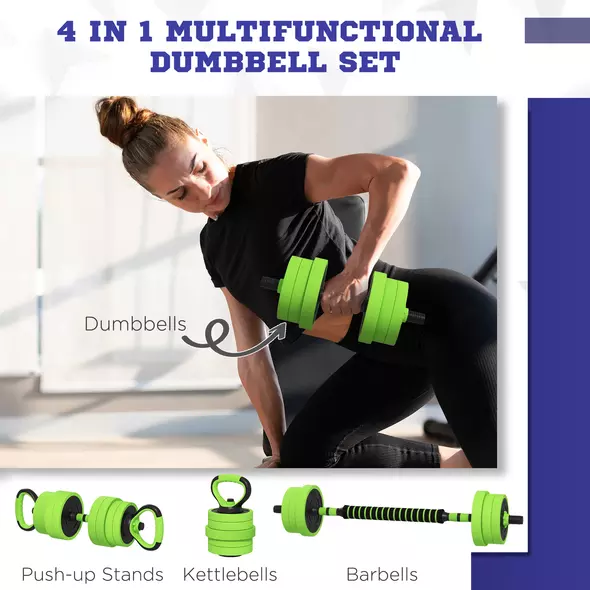 4 IN 1 MULTIFUNCTIONAL DUMBBELL SET

Dumbbells

Push-up Stands

Kettlebells

Barbells