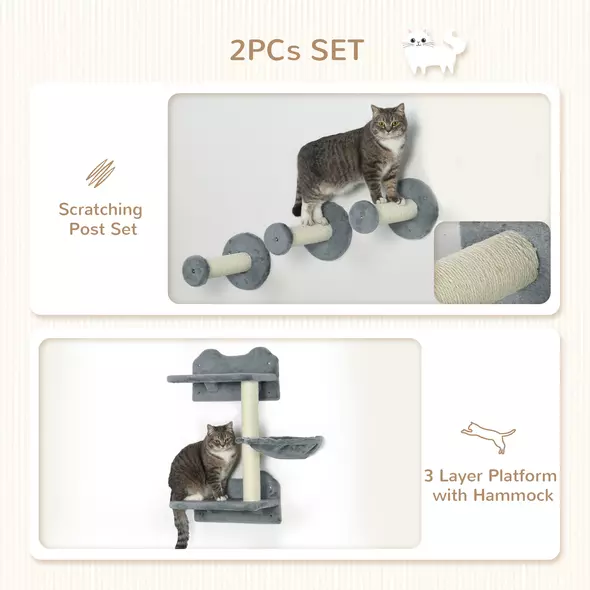 2PCs SET

Scratching Post Set

3 Layer Platform with Hammock