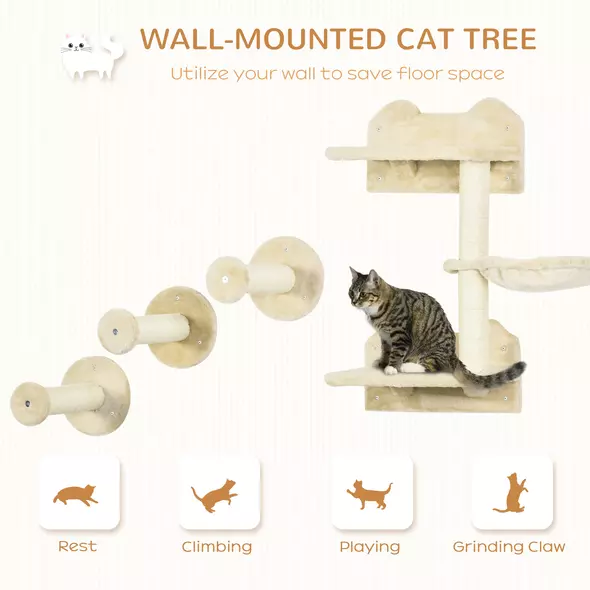 WALL-MOUNTED CAT TREE

Utilize your wall to save floor space

Rest

Climbing

Playing

Grinding Claw