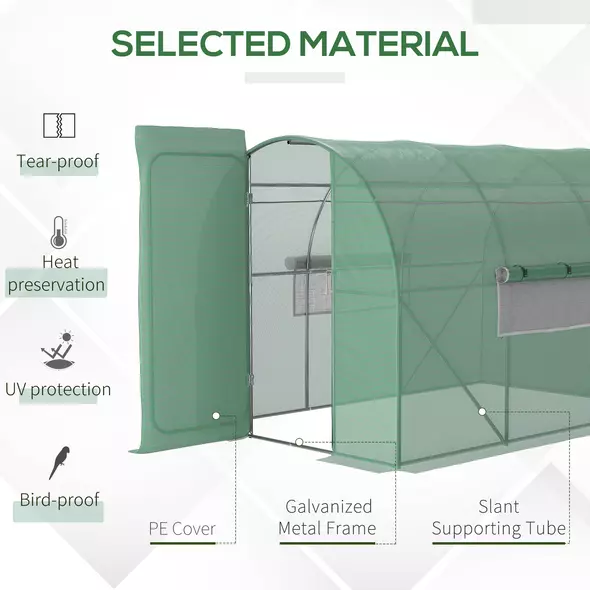 SELECTED MATERIAL

Tear-proof

Heat preservation

UV protection

Bird-proof

PE Cover

Galvanized Metal Frame

Slant Supporting Tube