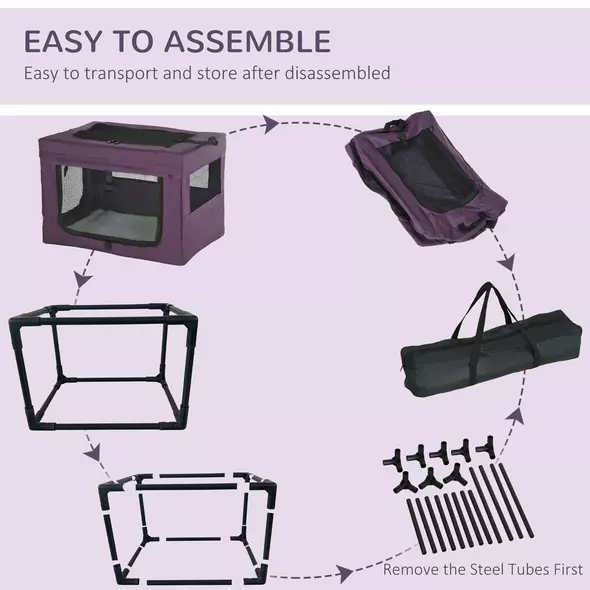 EASY TO ASSEMBLE
Easy to transport and store after disassembled

Remove the Steel Tubes First