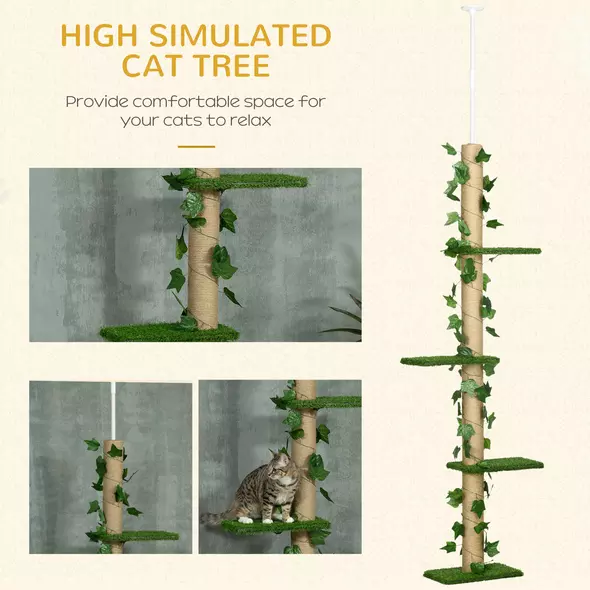 HIGH SIMULATED CAT TREE

Provide comfortable space for your cats to relax