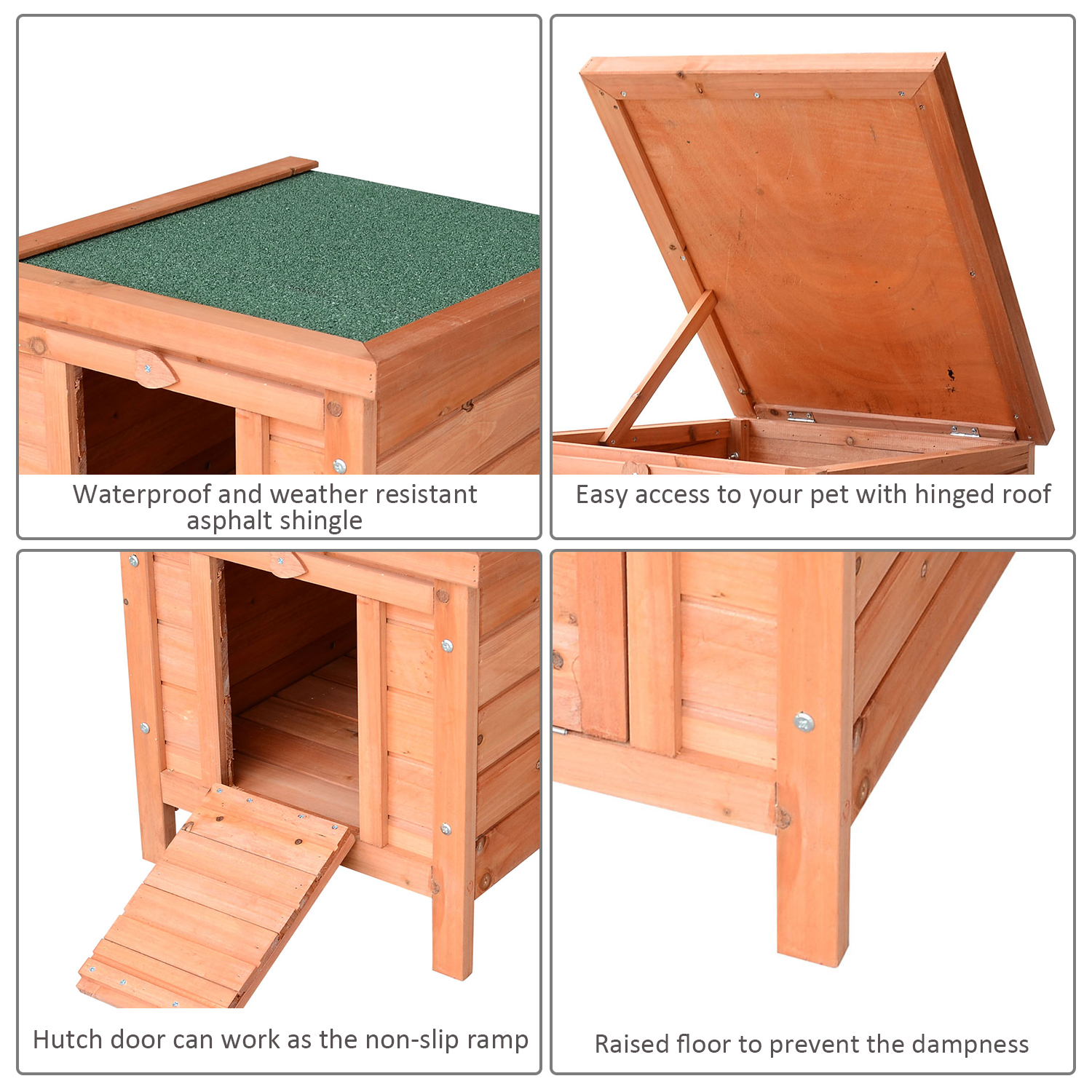 Waterproof and weather resistant asphalt shingle

Easy access to your pet with hinged roof

Hutch door can work as the non-slip ramp

Raised floor to prevent the dampness